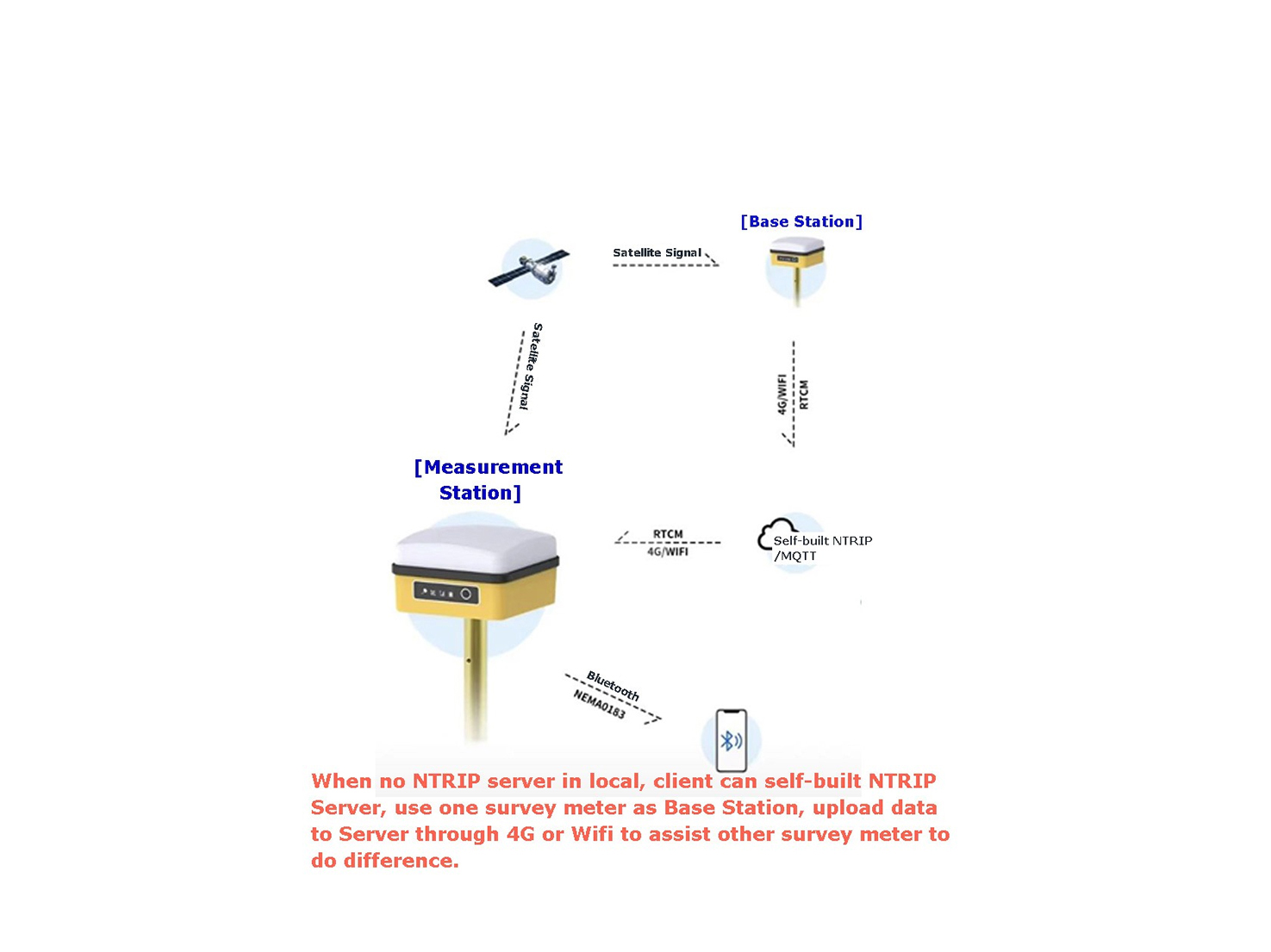 [Base Station]

Satellite Signal

Satellite Signal

4G/WIFI
RTCM

[Measurement Station]

RTCM
4G/WIFI

Self-built NTRIP /MQTT

Bluetooth
NEMA0183

When no NTRIP server in local, client can self-built NTRIP Server, use one survey meter as Base Station, upload data to Server through 4G or Wifi to assist other survey meter to do difference.