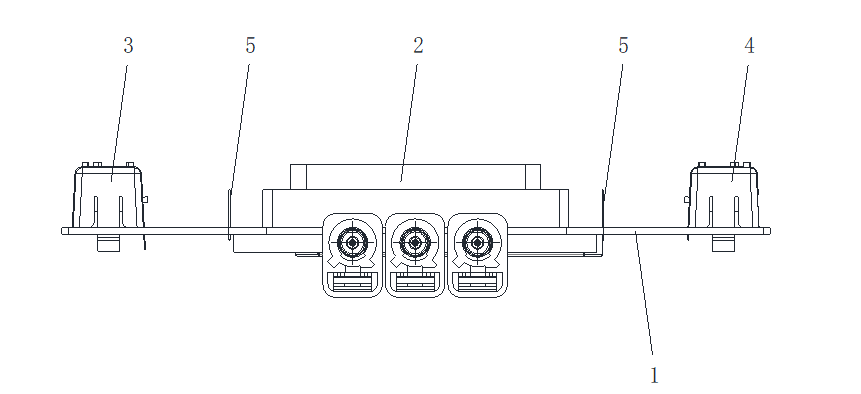 3
5
2
5
4
1